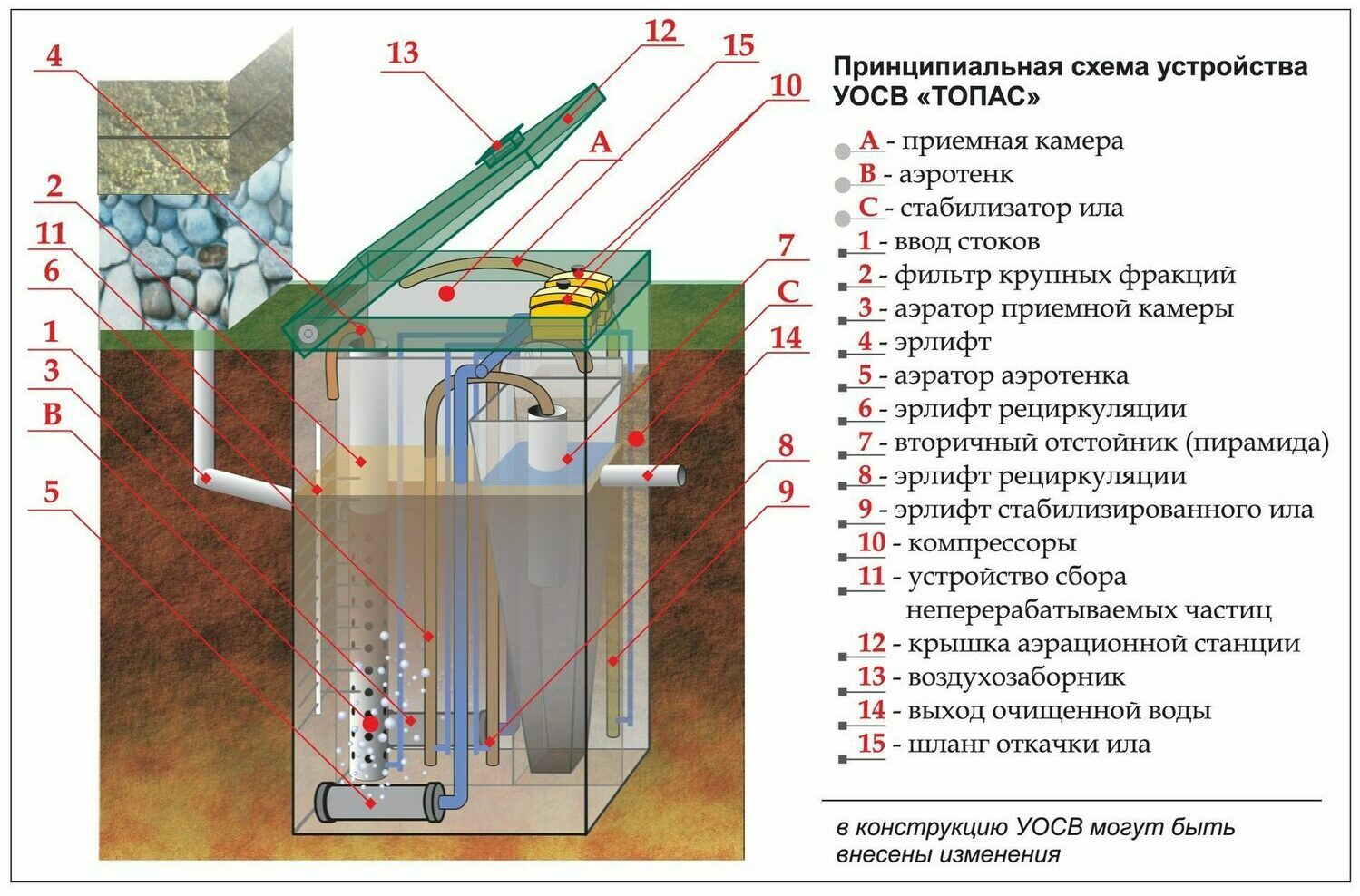 4
13
12
15
10
A
2
11
6
1
3
B
5
7
C
14
8
9

Принципиальная схема устройства УОСВ «ТОПАС»

A - приемная камера
B - аэротенк
C - стабилизатор ила
1 - ввод стоков
2 - фильтр крупных фракций
3 - аэратор приемной камеры
4 - эрлифт
5 - аэратор аэротенка
6 - эрлифт рециркуляции
7 - вторичный отстойник (пирамида)
8 - эрлифт рециркуляции
9 - эрлифт стабилизированного ила
10 - компрессоры
11 - устройство сбора неперерабатываемых частиц
12 - крышка аэрационной станции
13 - воздухозаборник
14 - выход очищенной воды
15 - шланг откачки ила

в конструкцию УОСВ могут быть внесены изменения