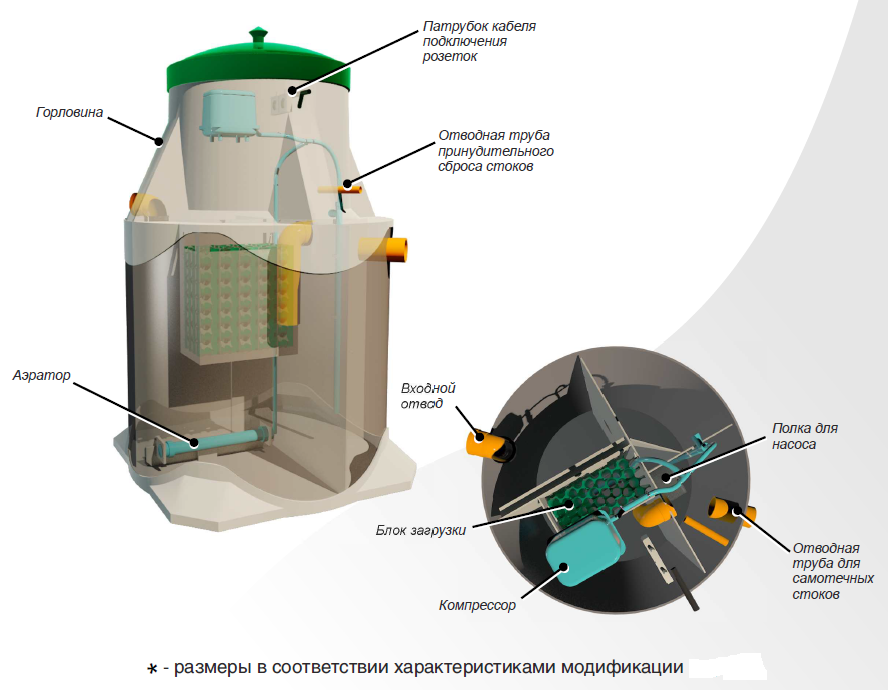 Патрубок кабеля подключения розеток

Горловина

Отводная труба принудительного сброса стоков

Аэратор

Входной отвод

Полка для насоса

Блок загрузки

Отводная труба для самотечных стоков

Компрессор

* - размеры в соответствии характеристиками модификации